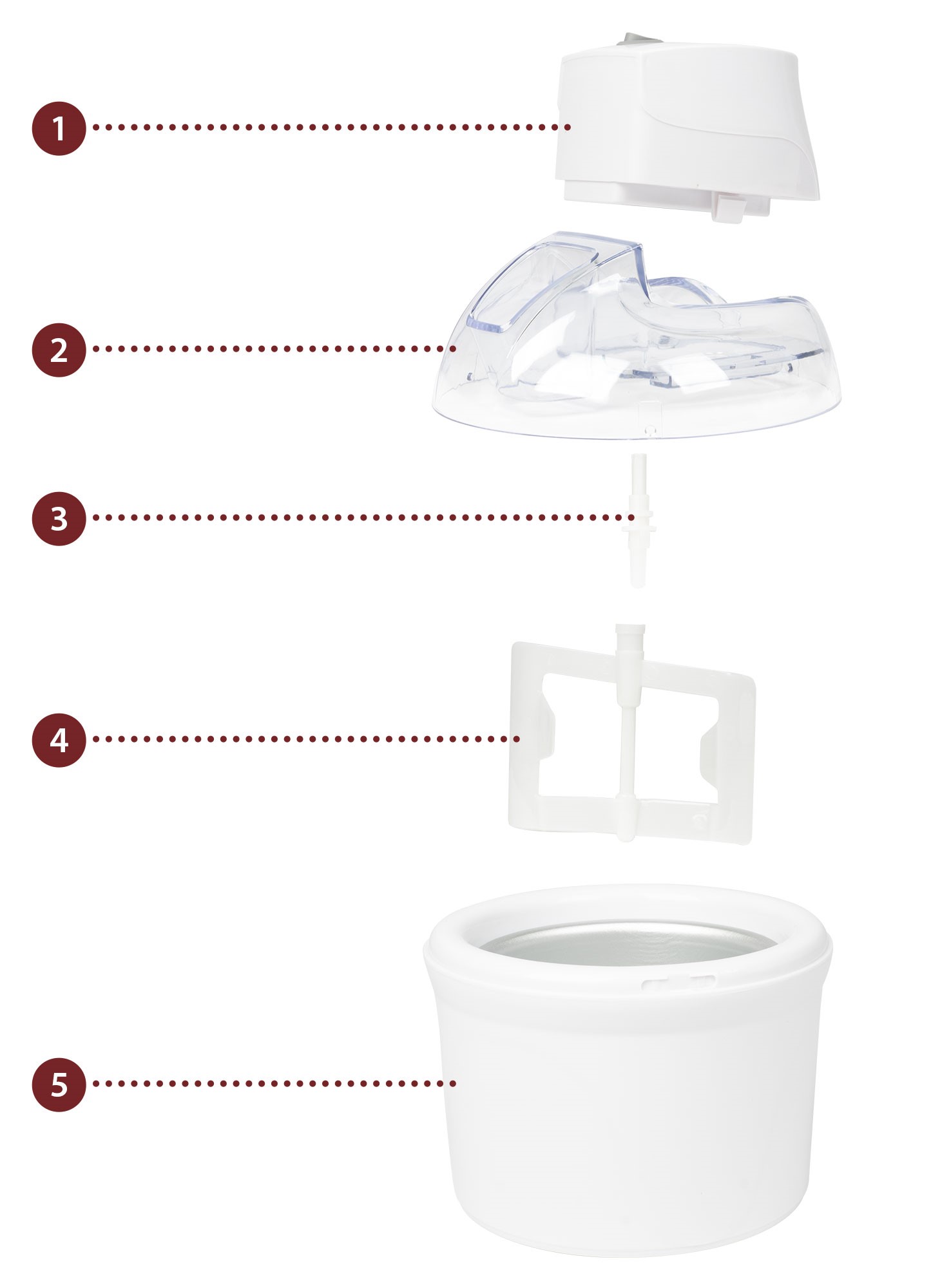 1

2

3

4

5